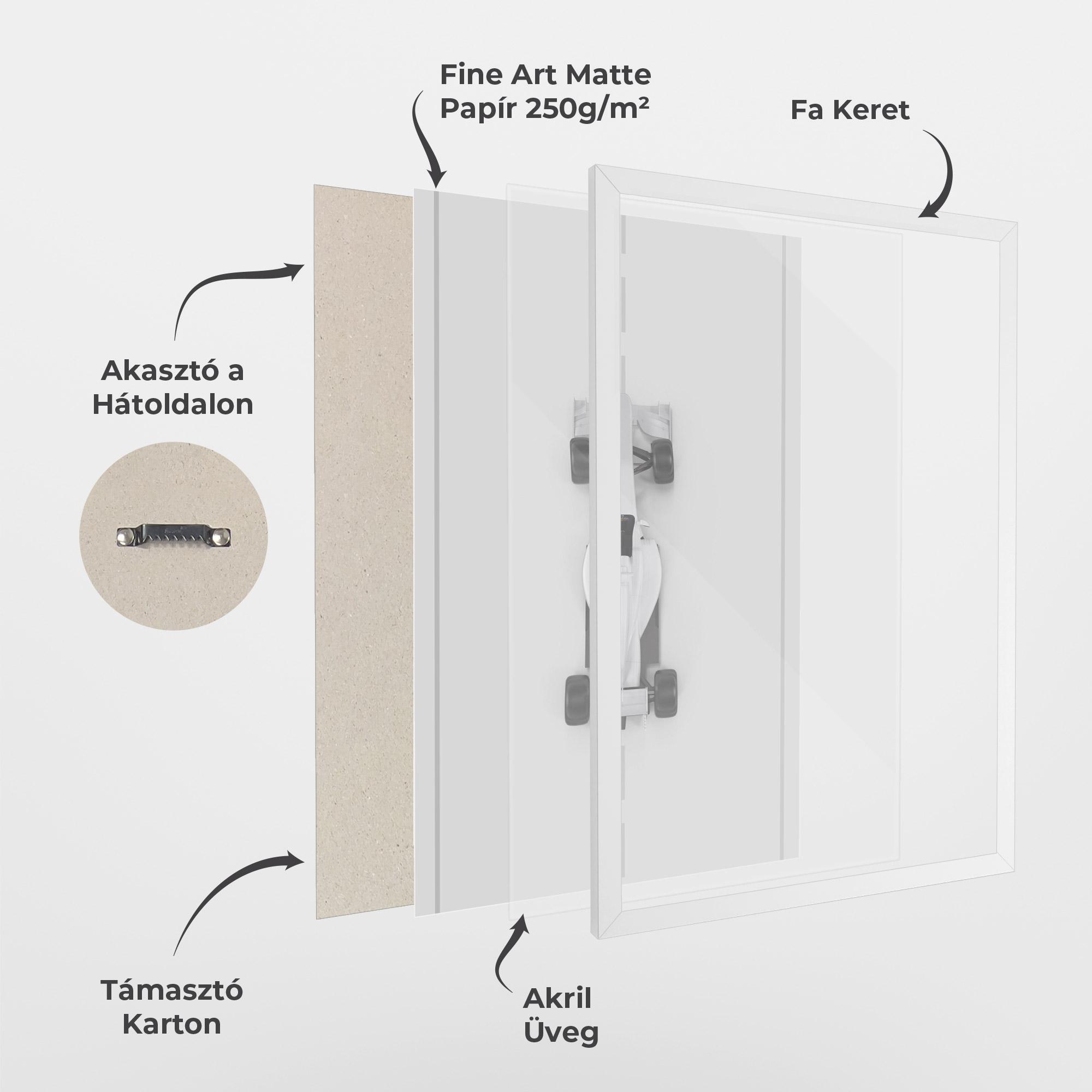 Fine Art Matte Papír 250g/m²

Fa Keret

Akasztó a Hátoldalon

Támasztó Karton

Akril Üveg