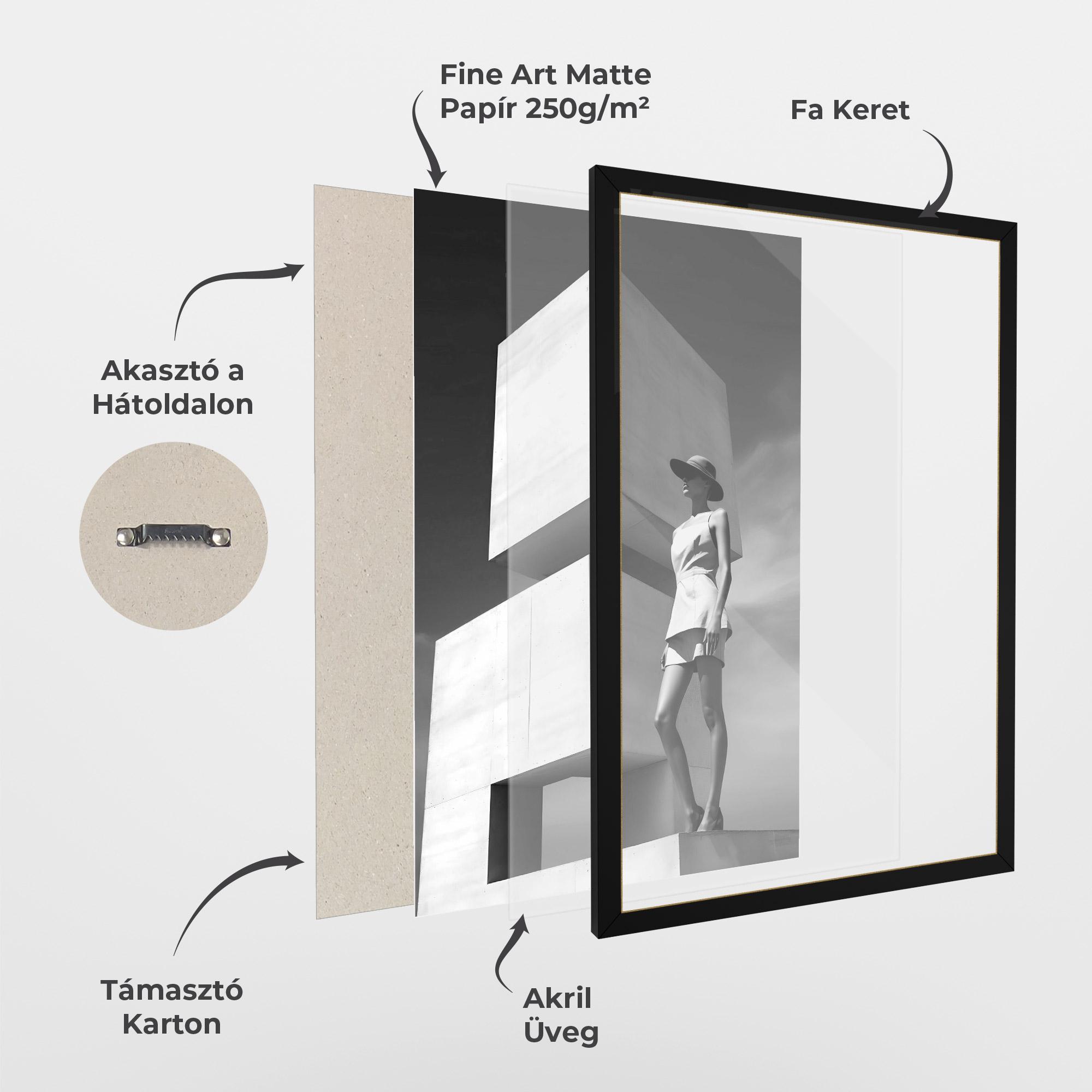 Fine Art Matte Papír 250g/m²

Fa Keret

Akasztó a Hátoldalon

Támasztó Karton

Akril Üveg