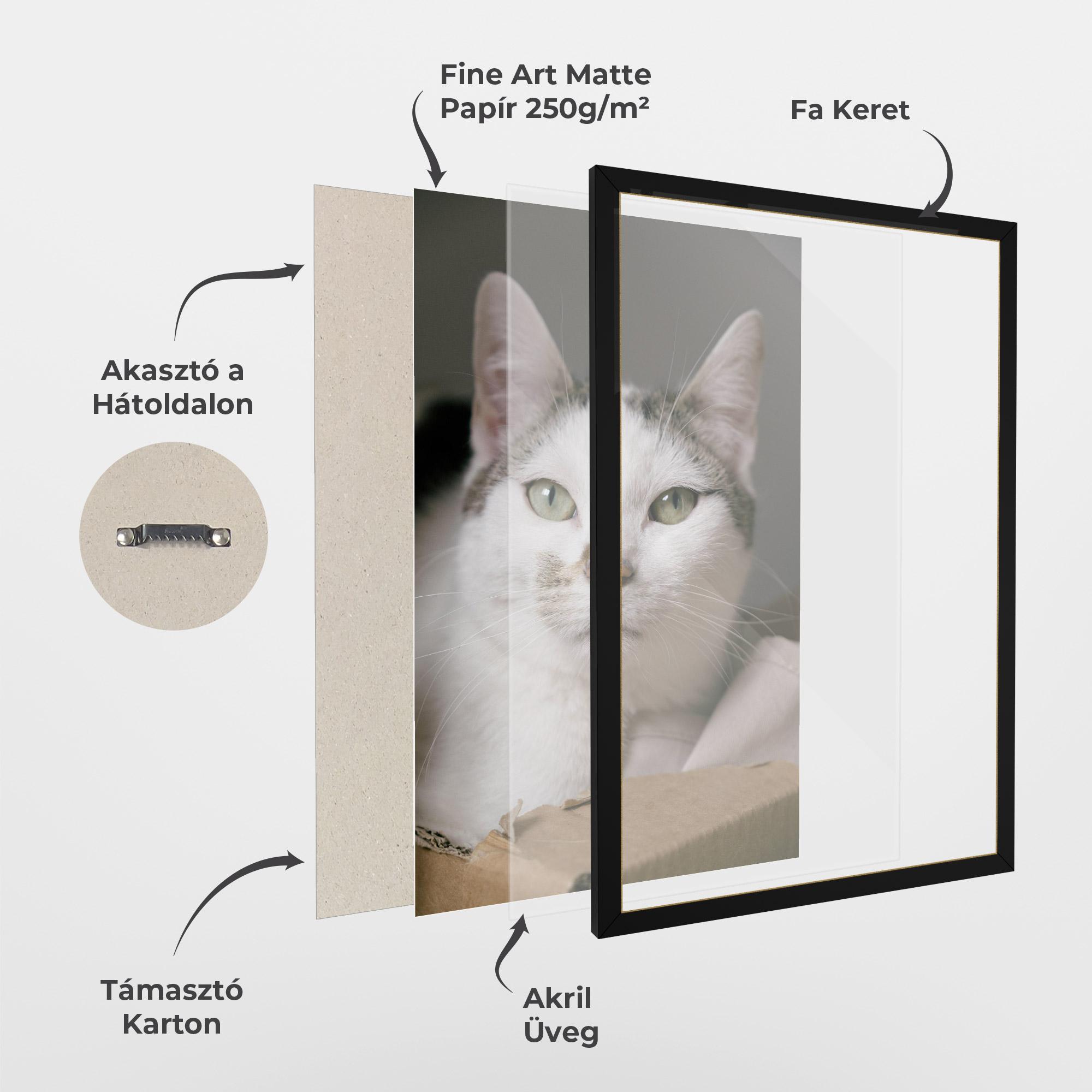 Fine Art Matte Papír 250g/m²

Fa Keret

Akasztó a Hátoldalon

Támasztó Karton

Akril Üveg