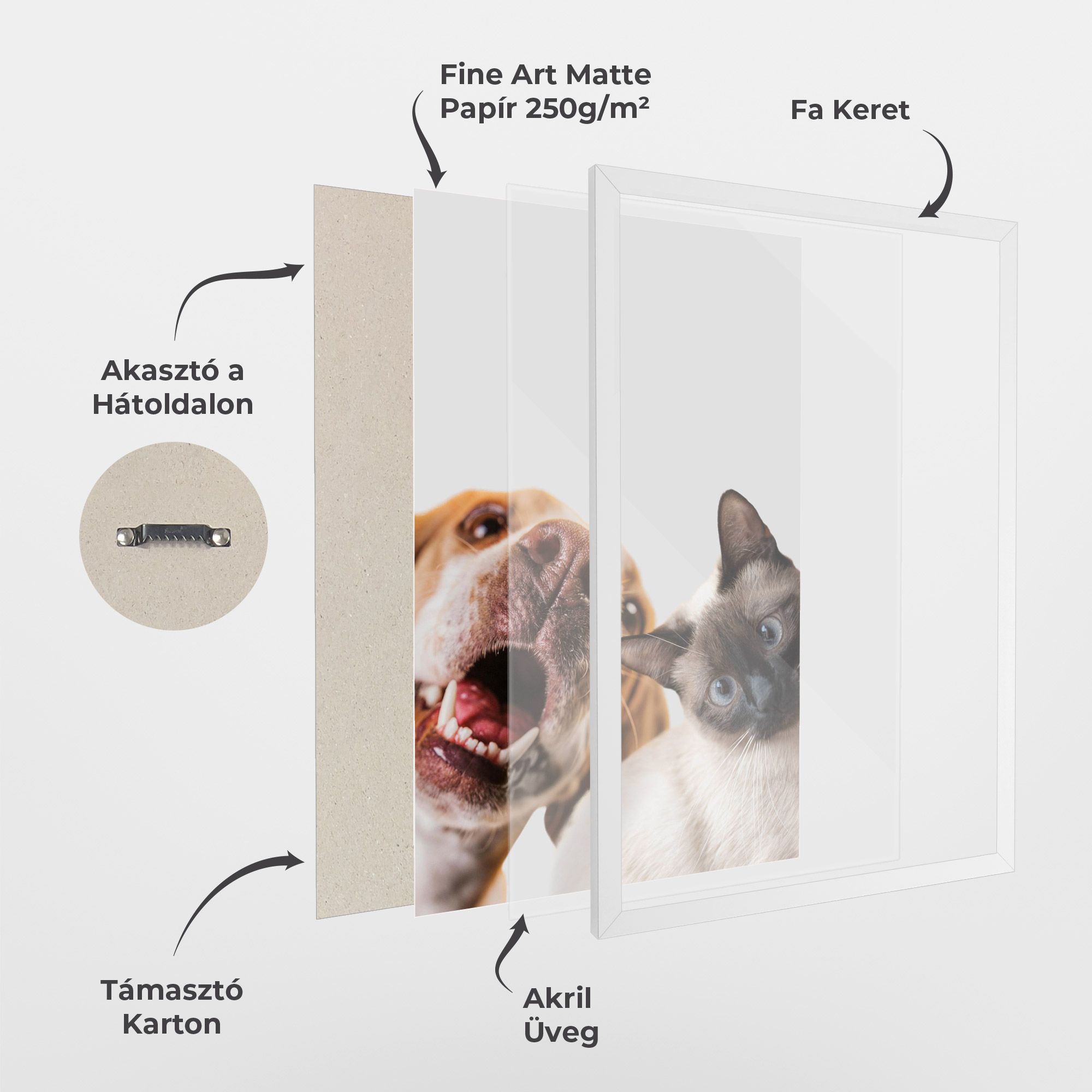 Fine Art Matte
Papír 250g/m²

Fa Keret

Akasztó a
Hátoldalon

Támasztó
Karton

Akril
Üveg